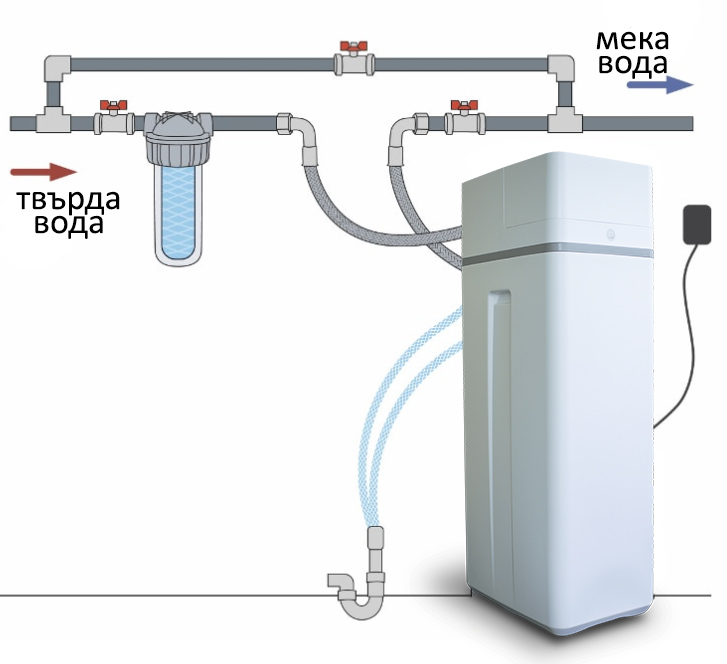 мека
вода

твърда
вода